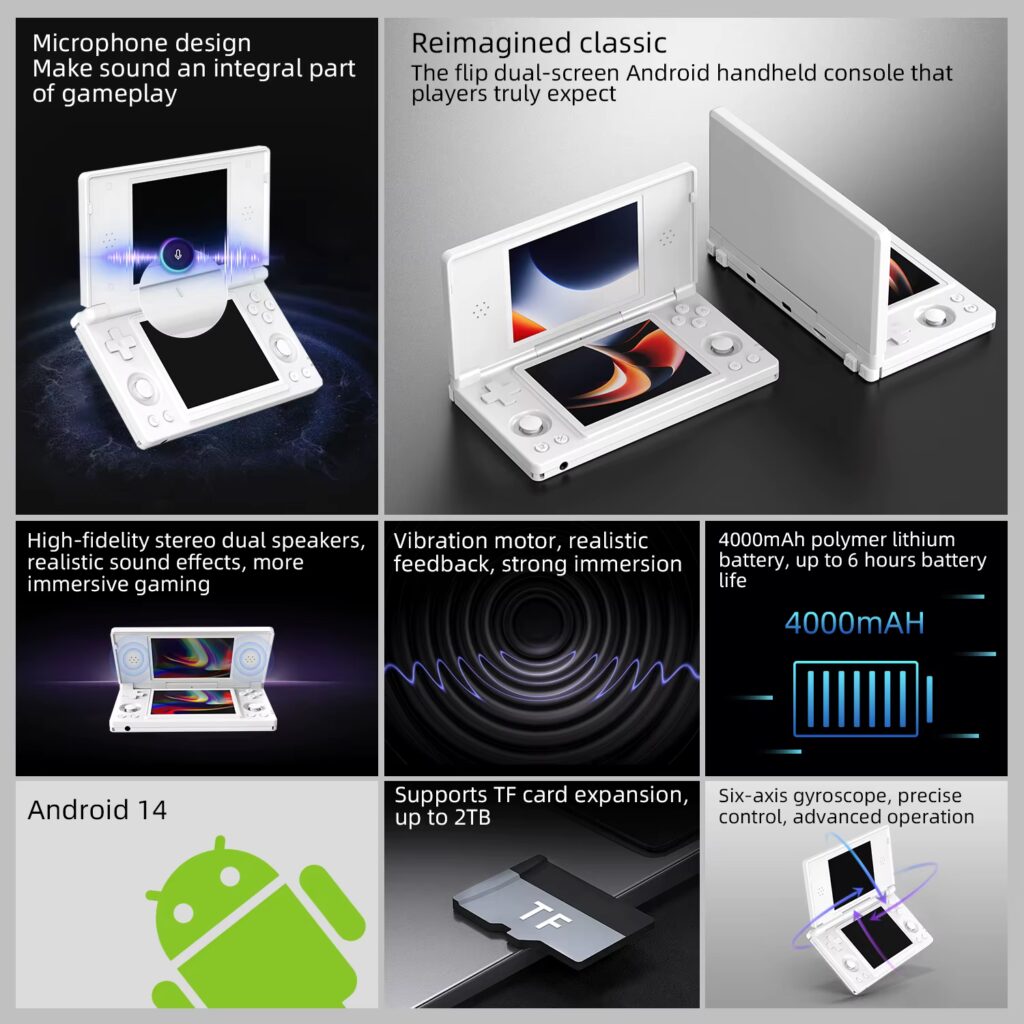 Microphone design
Make sound an integral part of gameplay

Reimagined classic
The flip dual-screen Android handheld console that players truly expect

High-fidelity stereo dual speakers, realistic sound effects, more immersive gaming

Vibration motor, realistic feedback, strong immersion

4000mAh polymer lithium battery, up to 6 hours battery life

4000mAH

Android 14

Supports TF card expansion, up to 2TB

TF

Six-axis gyroscope, precise control, advanced operation